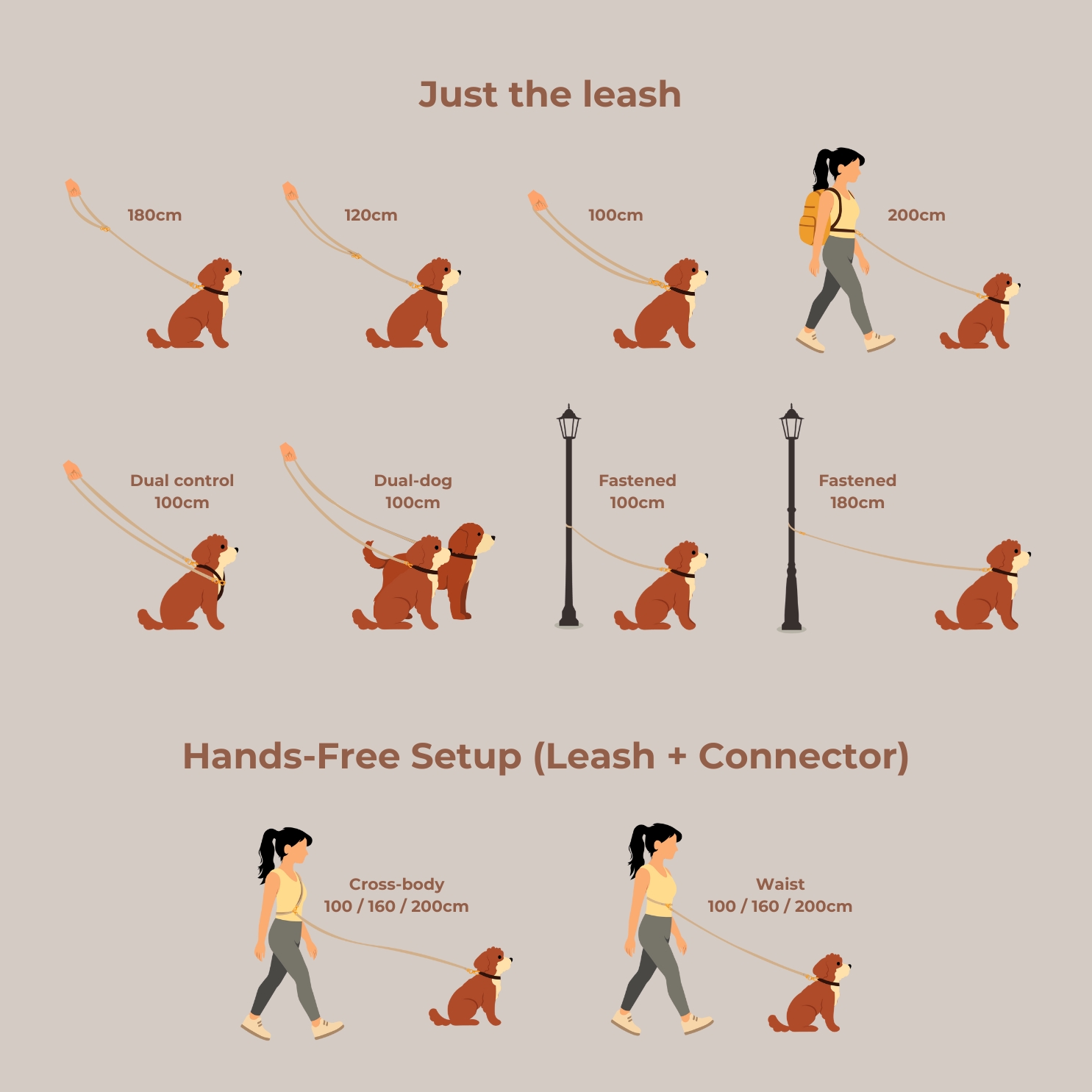 Just the leash

180cm

120cm

100cm

200cm

Dual control
100cm

Dual-dog
100cm

Fastened
100cm

Fastened
180cm

Hands-Free Setup (Leash + Connector)

Cross-body
100 / 160 / 200cm

Waist
100 / 160 / 200cm